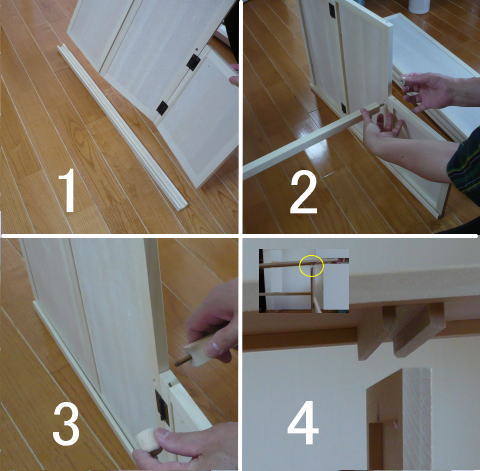 1

2

3

4